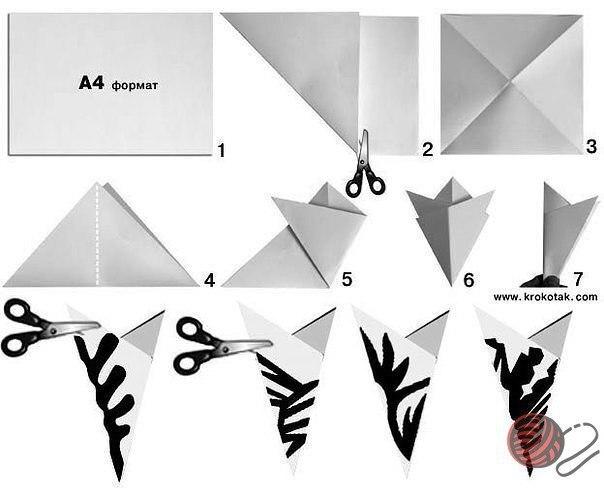 A4 формат
1
2
3
4
5
6
7
www.krokotak.com