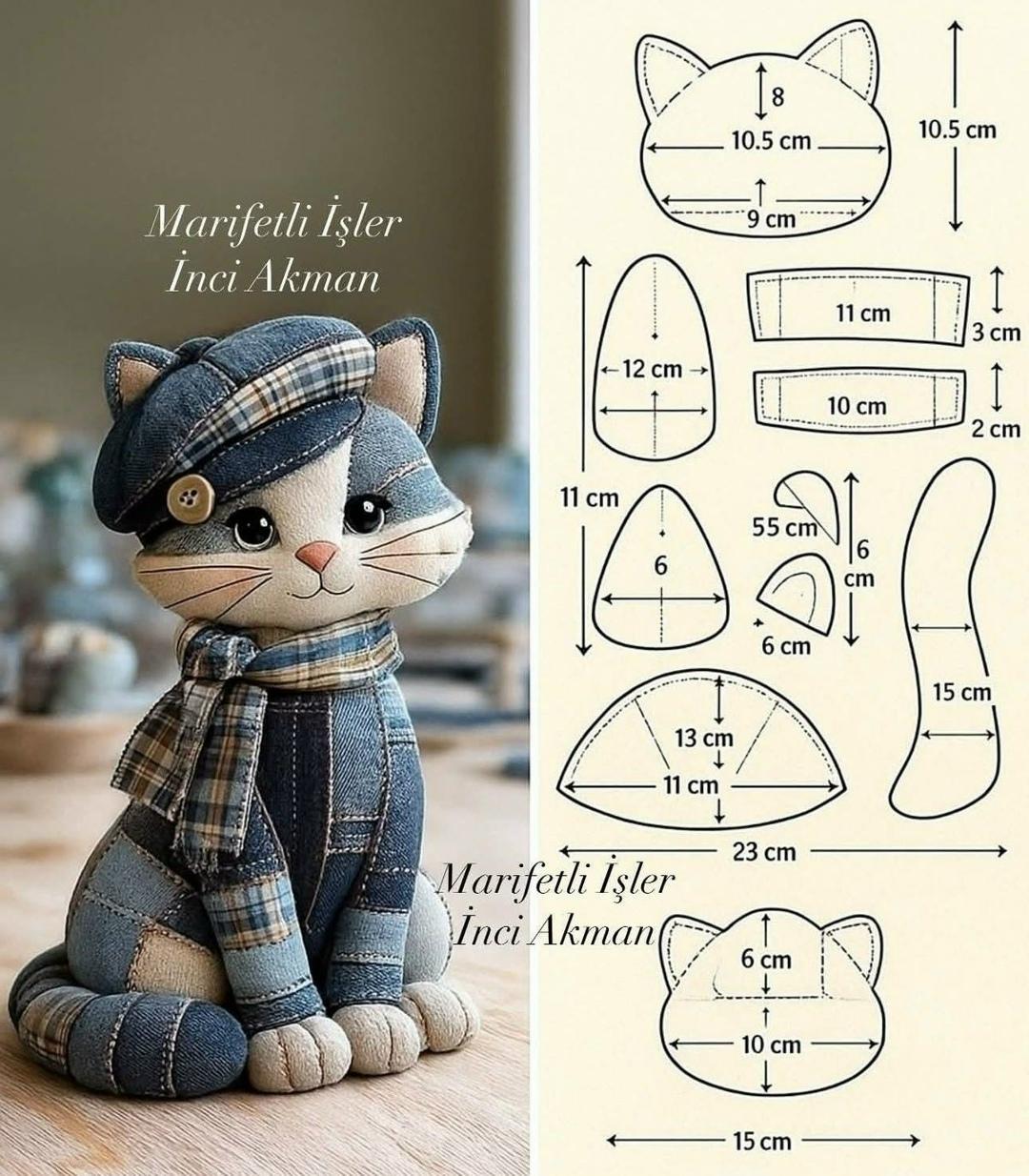 Marifetli İşler
İnci Akman

8
10.5 cm
9 cm
10.5 cm

12 cm
11 cm
3 cm
10 cm
2 cm

11 cm
6
55 cm
6 cm
6 cm
15 cm

13 cm
11 cm
23 cm

Marifetli İşler
İnci Akman

6 cm
10 cm
15 cm